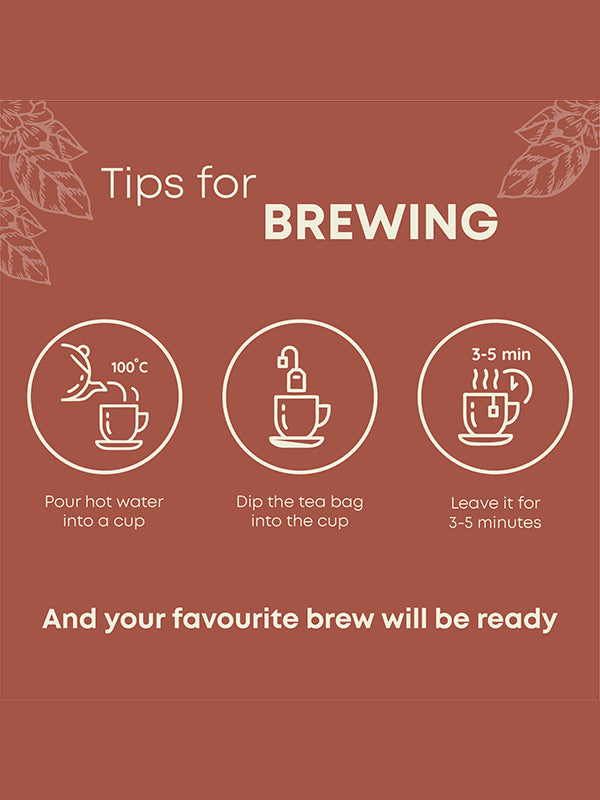 Tips for
BREWING

100°C

Pour hot water into a cup

Dip the tea bag into the cup

3-5 min

Leave it for 3-5 minutes

And your favourite brew will be ready