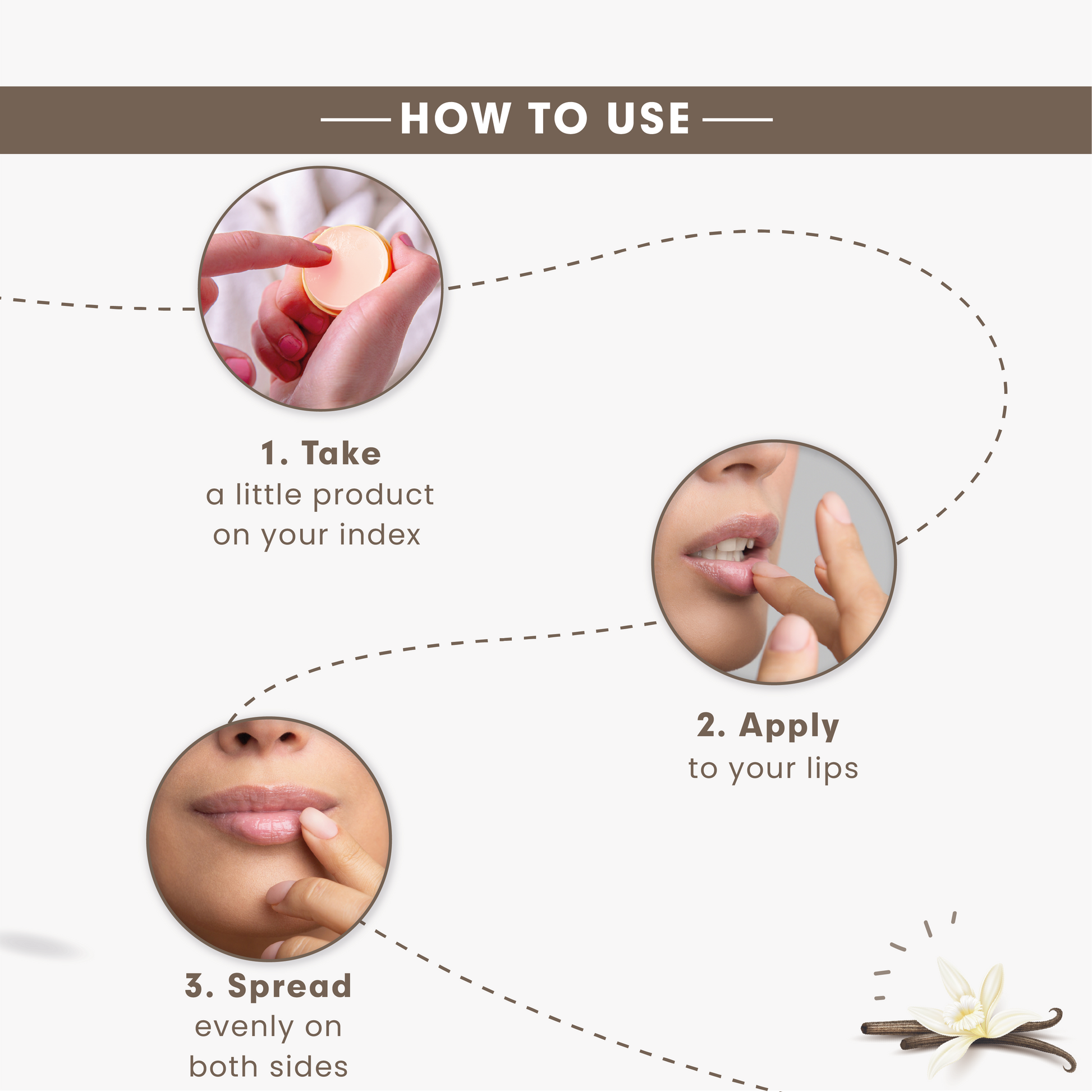 HOW TO USE

1. Take
a little product on your index

2. Apply
to your lips

3. Spread
evenly on both sides