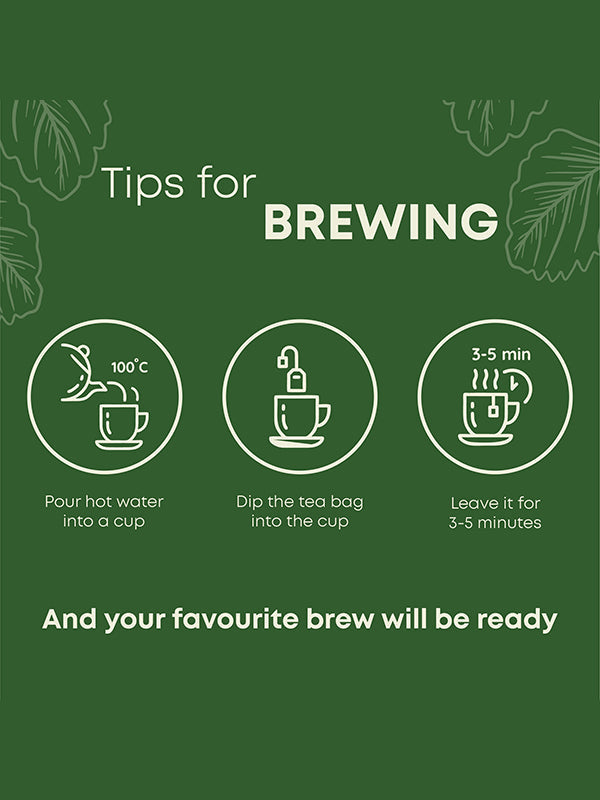 Tips for
BREWING

100°C

Pour hot water into a cup

Dip the tea bag into the cup

3-5 min

Leave it for 3-5 minutes

And your favourite brew will be ready