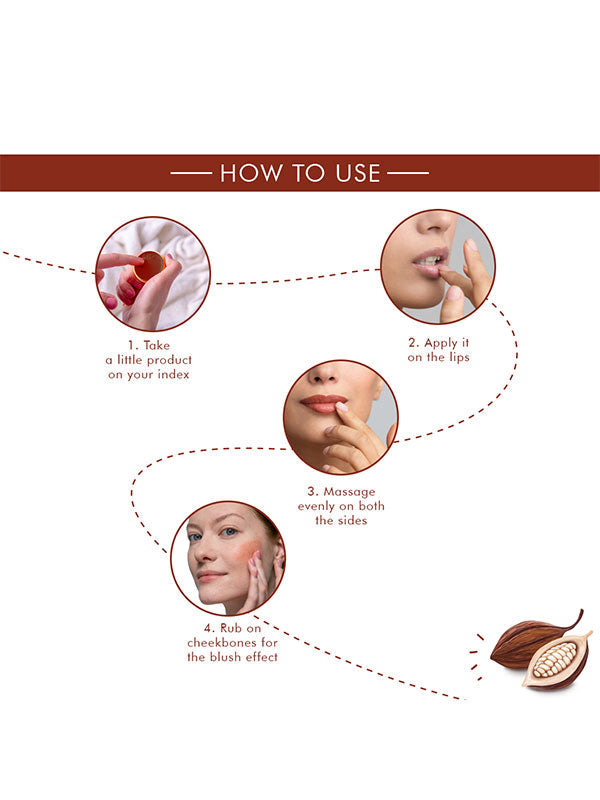 HOW TO USE

1. Take a little product on your index

2. Apply it on the lips

3. Massage evenly on both the sides

4. Rub on cheekbones for the blush effect